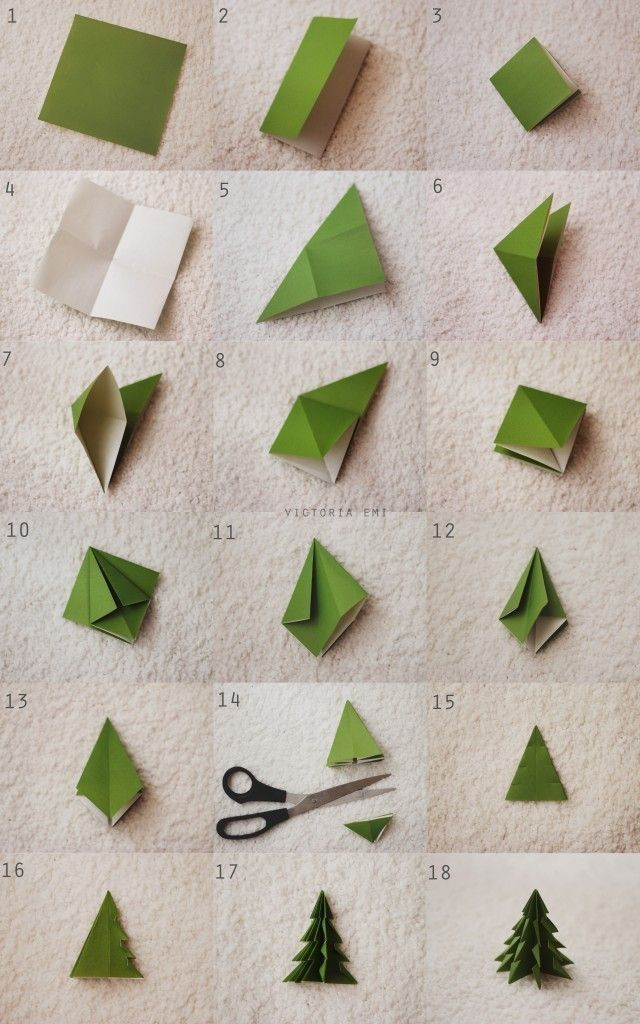 1
2
3
4
5
6
7
8
9
VICTORIA EMI
10
11
12
13
14
15
16
17
18